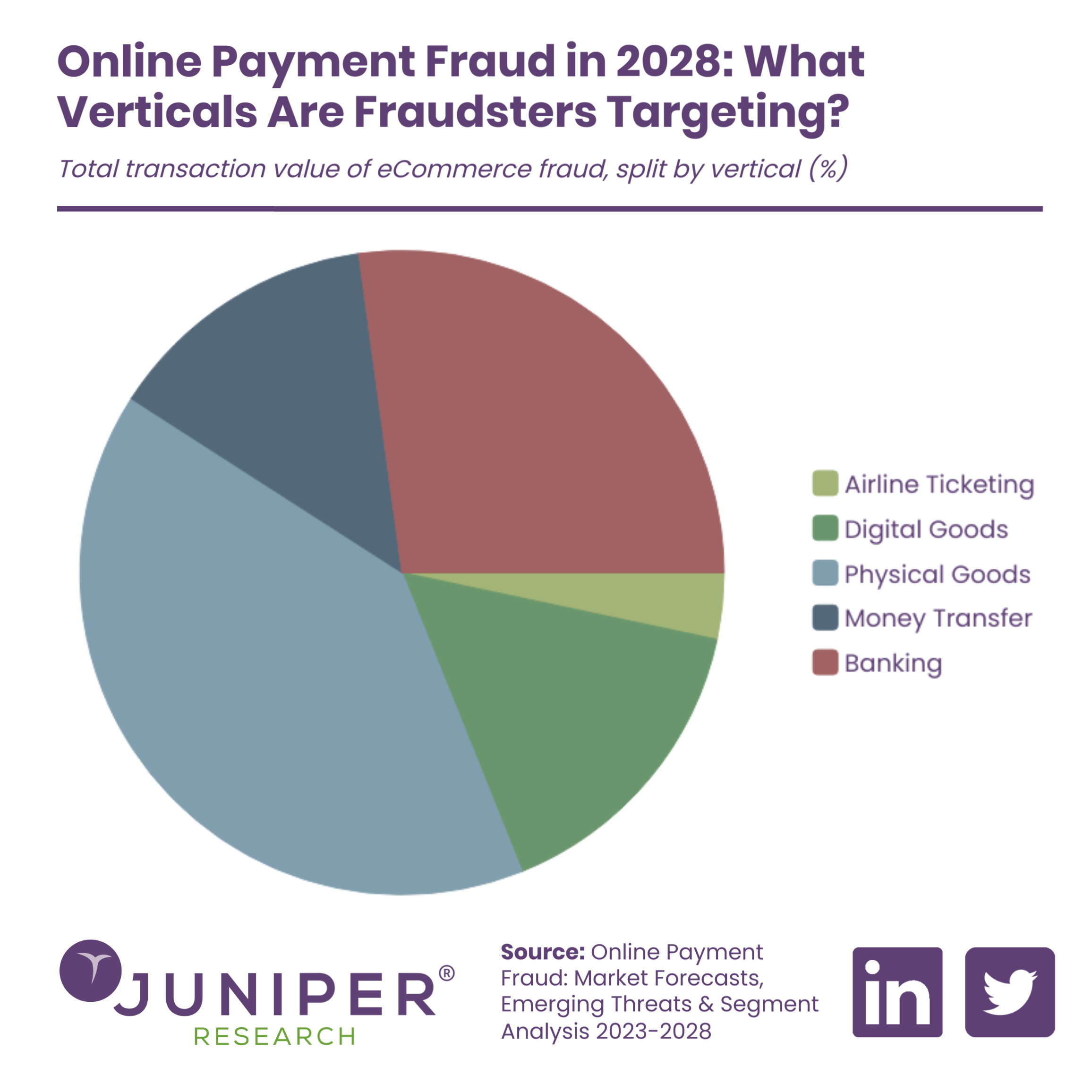 Online Payment Fraud in 2028: What Verticals Are Fraudsters Targeting?

Total transaction value of eCommerce fraud, split by vertical (%)

Airline Ticketing
Digital Goods
Physical Goods
Money Transfer
Banking

JUNIPER®
RESEARCH

Source: Online Payment Fraud: Market Forecasts, Emerging Threats & Segment Analysis 2023-2028

in