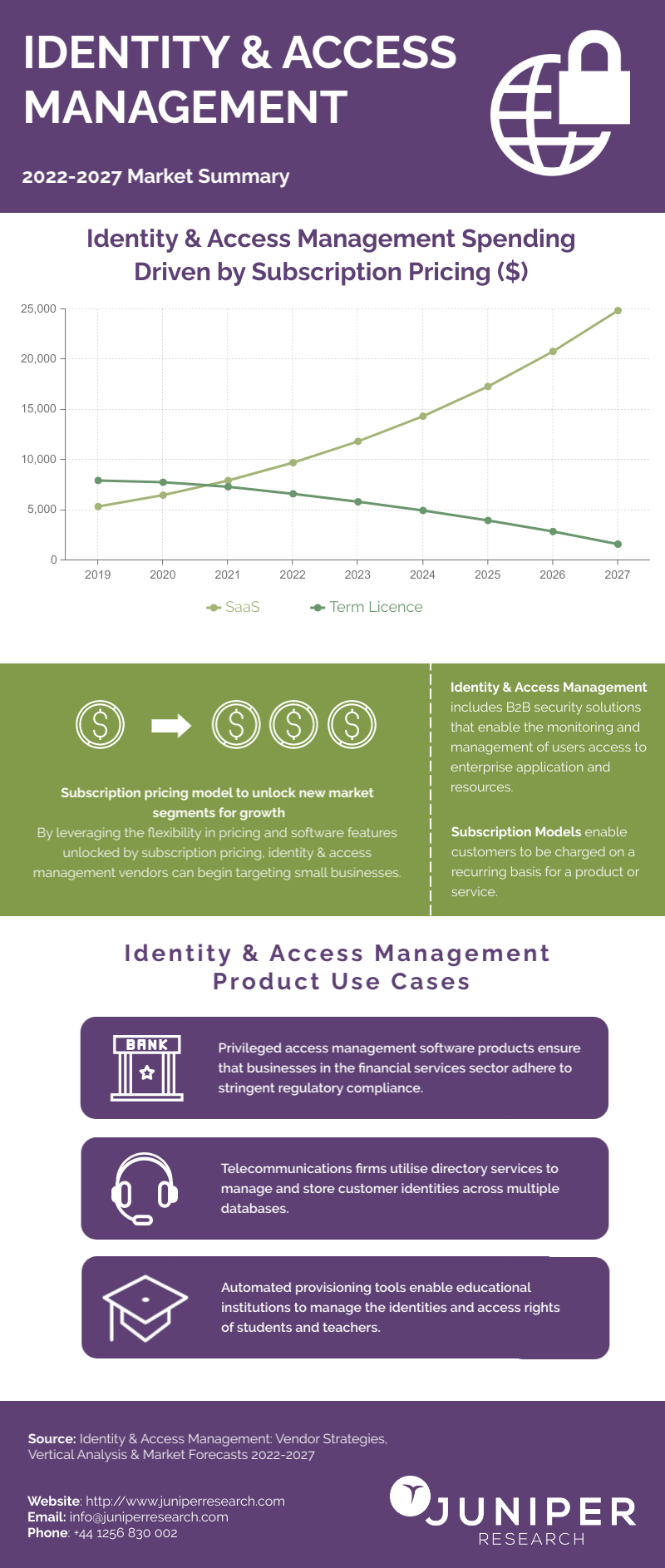 IDENTITY & ACCESS MANAGEMENT

2022-2027 Market Summary

Identity & Access Management Spending Driven by Subscription Pricing ($)

25,000
20,000
15,000
10,000
5,000
0

2019 2020 2021 2022 2023 2024 2025 2026 2027

SaaS Term Licence

Subscription pricing model to unlock new market segments for growth
By leveraging the flexibility in pricing and software features unlocked by subscription pricing, identity & access management vendors can begin targeting small businesses.

Identity & Access Management includes B2B security solutions that enable the monitoring and management of users access to enterprise application and resources.

Subscription Models enable customers to be charged on a recurring basis for a product or service.

Identity & Access Management Product Use Cases

BANK

Privileged access management software products ensure that businesses in the financial services sector adhere to stringent regulatory compliance.

Telecommunications firms utilise directory services to manage and store customer identities across multiple databases.

Automated provisioning tools enable educational institutions to manage the identities and access rights of students and teachers.

Source: Identity & Access Management: Vendor Strategies, Vertical Analysis & Market Forecasts 2022-2027

Website: http://www.juniperresearch.com
Email: info@juniperresearch.com
Phone: +44 1256 830 002

JUNIPER RESEARCH