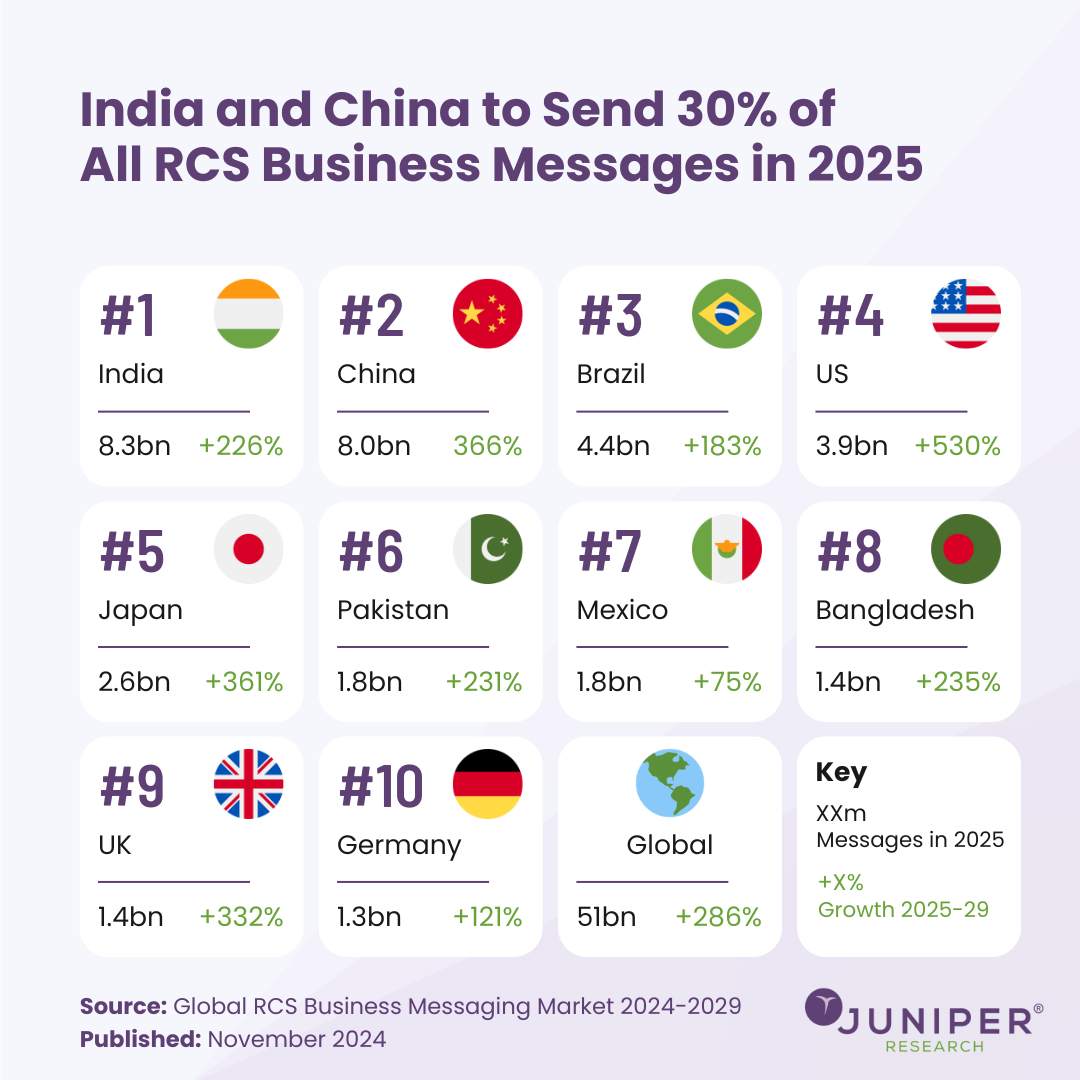 India and China to Send 30% of All RCS Business Messages in 2025

#1
India
8.3bn +226%

#2
China
8.0bn 366%

#3
Brazil
4.4bn +183%

#4
US
3.9bn +530%

#5
Japan
2.6bn +361%

#6
Pakistan
1.8bn +231%

#7
Mexico
1.8bn +75%

#8
Bangladesh
1.4bn +235%

#9
UK
1.4bn +332%

#10
Germany
1.3bn +121%

Global
51bn +286%

Key
XXm
Messages in 2025
+X%
Growth 2025-29

Source: Global RCS Business Messaging Market 2024-2029
Published: November 2024

JUNIPER®
RESEARCH