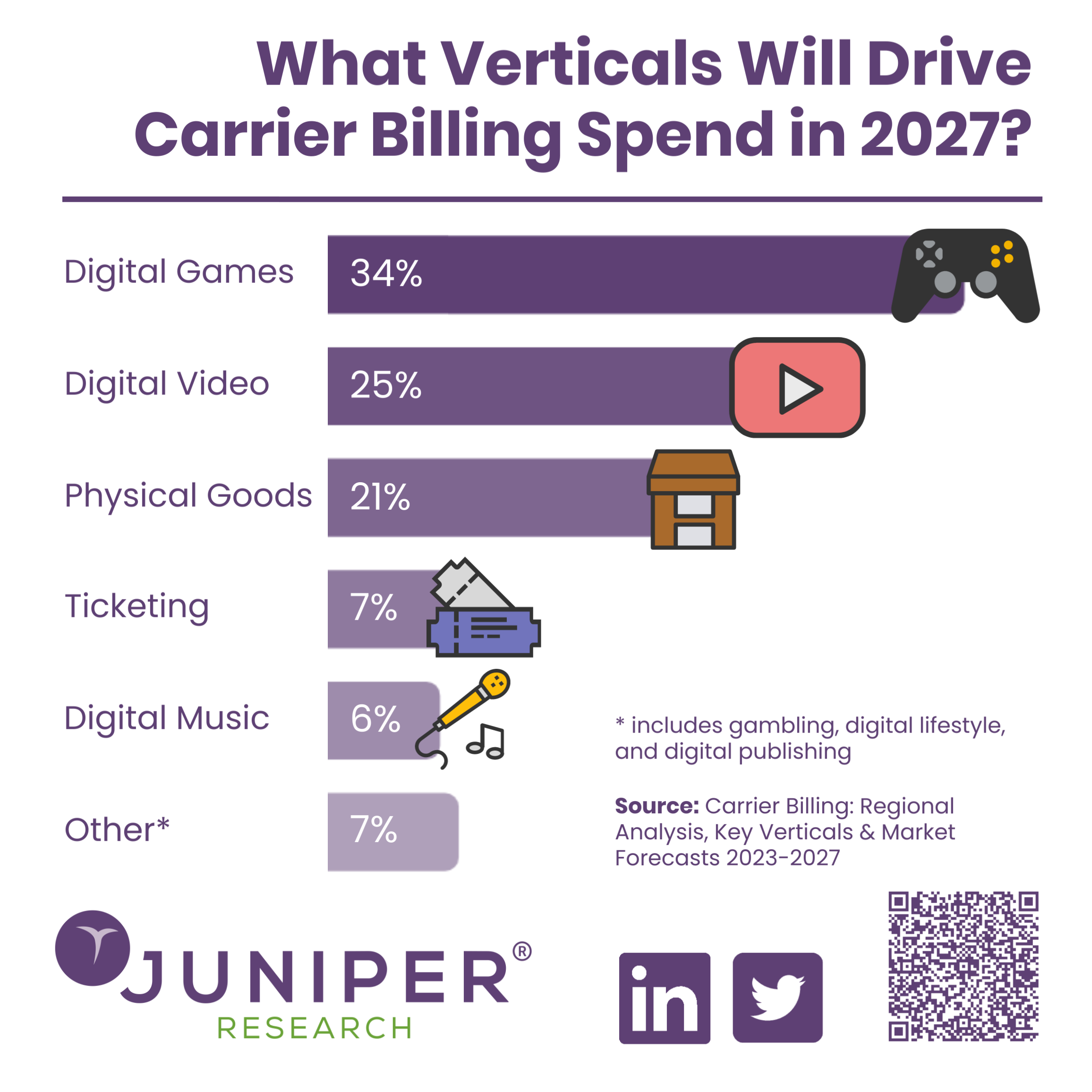 What Verticals Will Drive Carrier Billing Spend in 2027?

Digital Games 34%

Digital Video 25%

Physical Goods 21%

Ticketing 7%

Digital Music 6%

Other* 7%

* includes gambling, digital lifestyle, and digital publishing

**Source:** Carrier Billing: Regional Analysis, Key Verticals & Market Forecasts 2023-2027

JUNIPER® RESEARCH

in