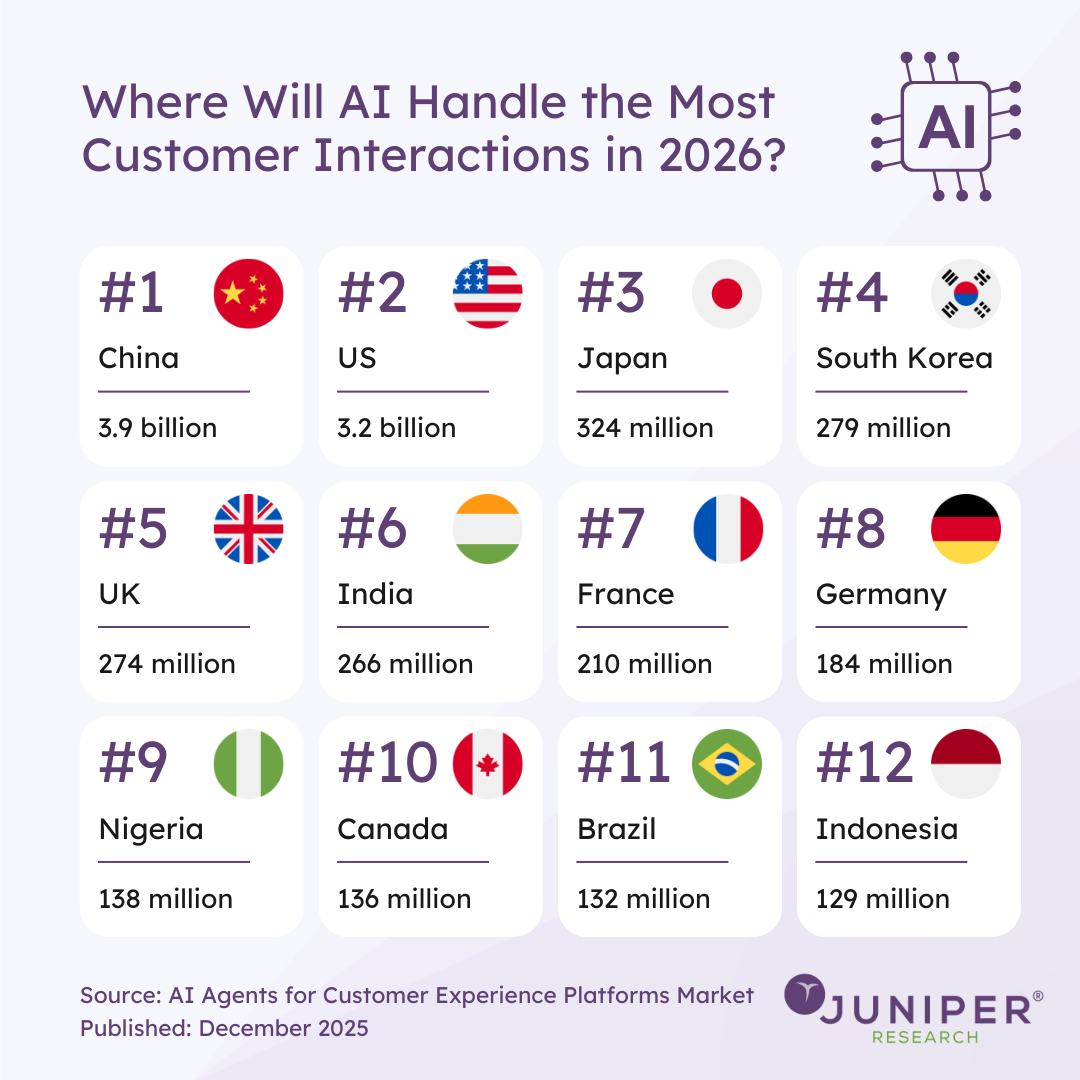 Where Will AI Handle the Most Customer Interactions in 2026?

AI

#1
China
3.9 billion

#2
US
3.2 billion

#3
Japan
324 million

#4
South Korea
279 million

#5
UK
274 million

#6
India
266 million

#7
France
210 million

#8
Germany
184 million

#9
Nigeria
138 million

#10
Canada
136 million

#11
Brazil
132 million

#12
Indonesia
129 million

Source: AI Agents for Customer Experience Platforms Market
Published: December 2025

JUNIPER®
RESEARCH