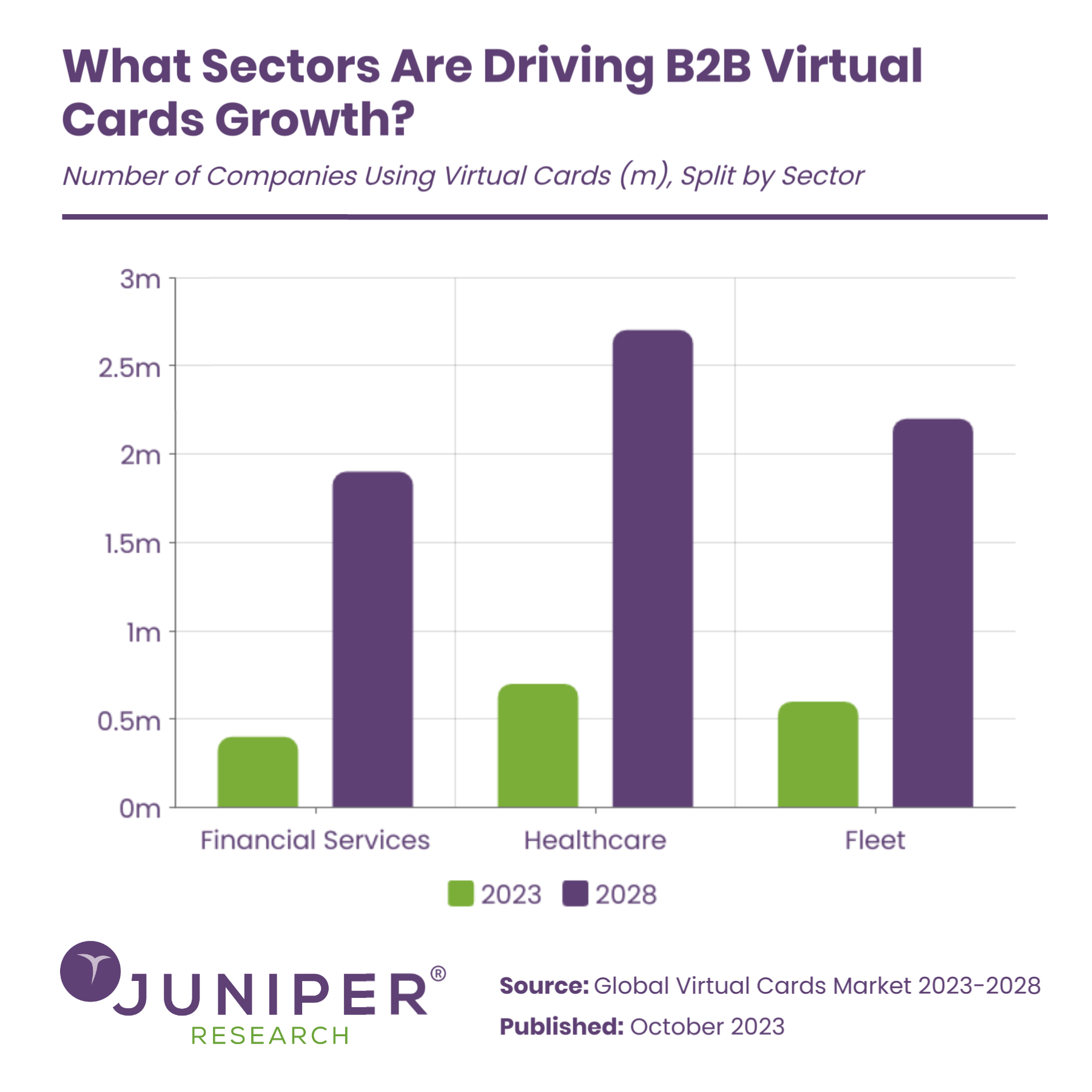 What Sectors Are Driving B2B Virtual Cards Growth?

Number of Companies Using Virtual Cards (m), Split by Sector

3m
2.5m
2m
1.5m
1m
0.5m
0m

Financial Services
Healthcare
Fleet

2023 2028

JUNIPER®
RESEARCH

Source: Global Virtual Cards Market 2023-2028
Published: October 2023