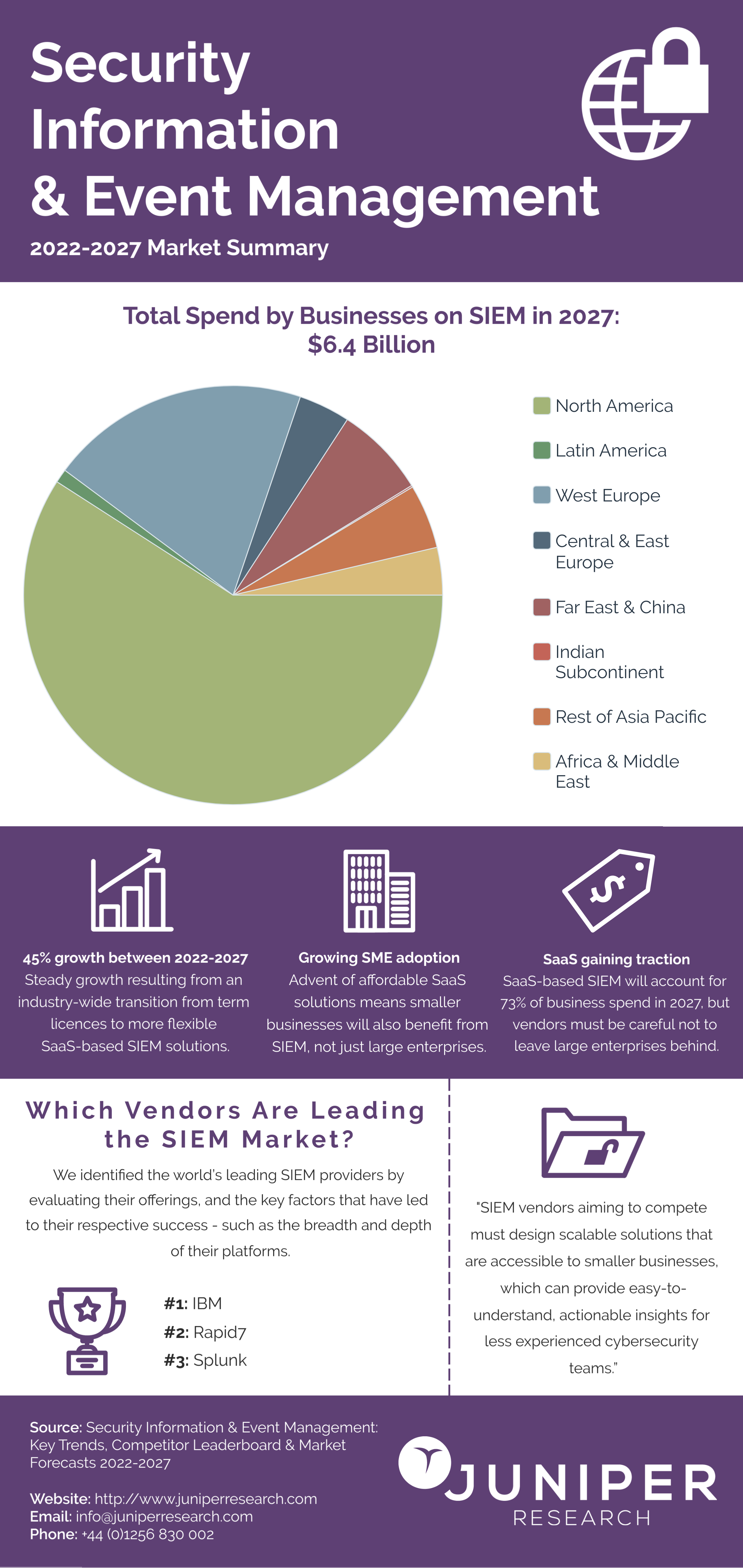 Security Information & Event Management

2022-2027 Market Summary

Total Spend by Businesses on SIEM in 2027: $6.4 Billion

North America

Latin America

West Europe

Central & East Europe

Far East & China

Indian Subcontinent

Rest of Asia Pacific

Africa & Middle East

45% growth between 2022-2027
Steady growth resulting from an industry-wide transition from term licences to more flexible SaaS-based SIEM solutions.

Growing SME adoption
Advent of affordable SaaS solutions means smaller businesses will also benefit from SIEM, not just large enterprises.

SaaS gaining traction
SaaS-based SIEM will account for 73% of business spend in 2027, but vendors must be careful not to leave large enterprises behind.

Which Vendors Are Leading the SIEM Market?

We identified the world's leading SIEM providers by evaluating their offerings, and the key factors that have led to their respective success - such as the breadth and depth of their platforms.

#1: IBM
#2: Rapid7
#3: Splunk

"SIEM vendors aiming to compete must design scalable solutions that are accessible to smaller businesses, which can provide easy-to-understand, actionable insights for less experienced cybersecurity teams."

Source: Security Information & Event Management: Key Trends, Competitor Leaderboard & Market Forecasts 2022-2027

Website: http://www.juniperresearch.com
Email: info@juniperresearch.com
Phone: +44 (0)1256 830 002

JUNIPER RESEARCH