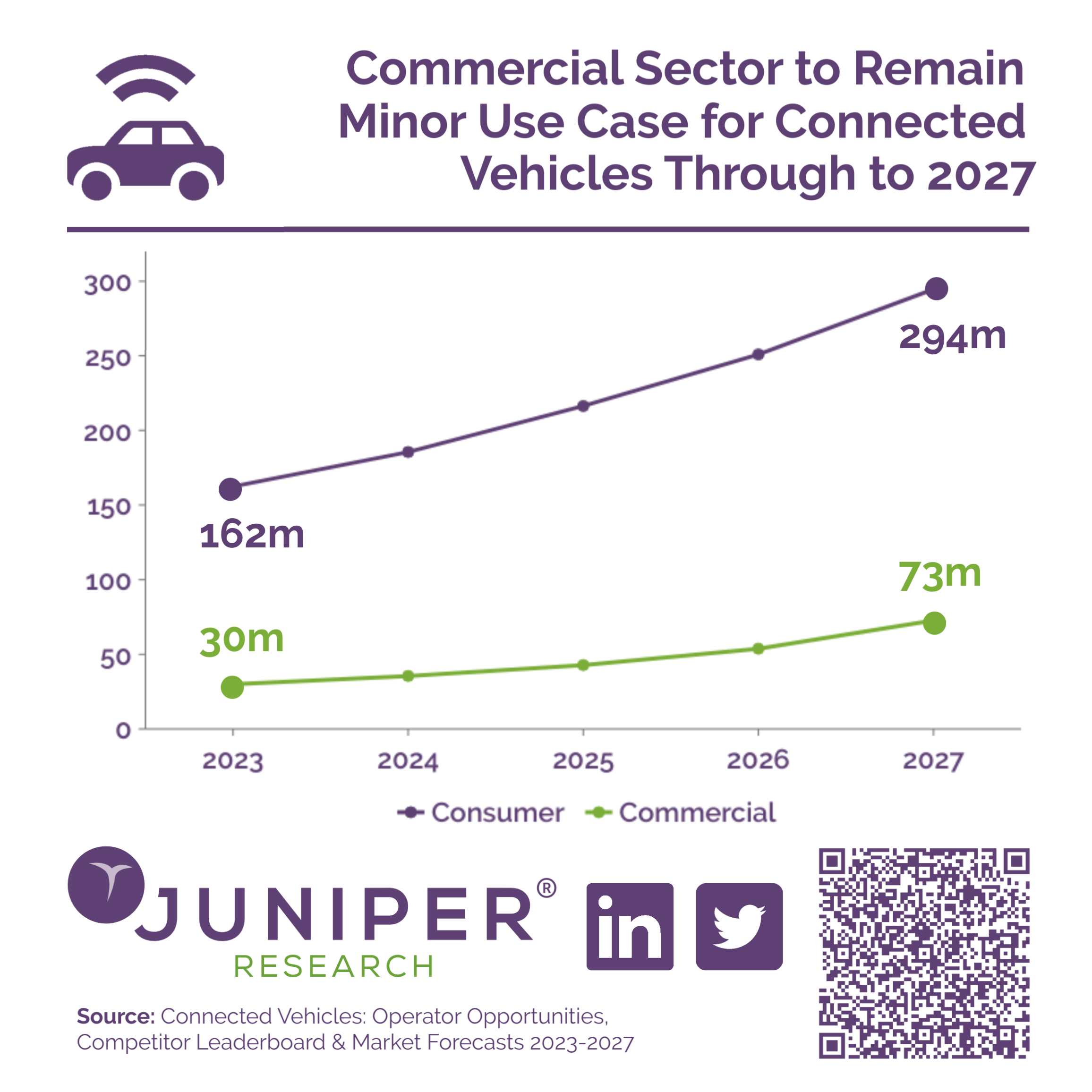 Commercial Sector to Remain Minor Use Case for Connected Vehicles Through to 2027

300
250
200
150
100
50
0

294m
162m
73m
30m

2023
2024
2025
2026
2027

Consumer Commercial

JUNIPER®
RESEARCH

in

Source: Connected Vehicles: Operator Opportunities, Competitor Leaderboard & Market Forecasts 2023-2027