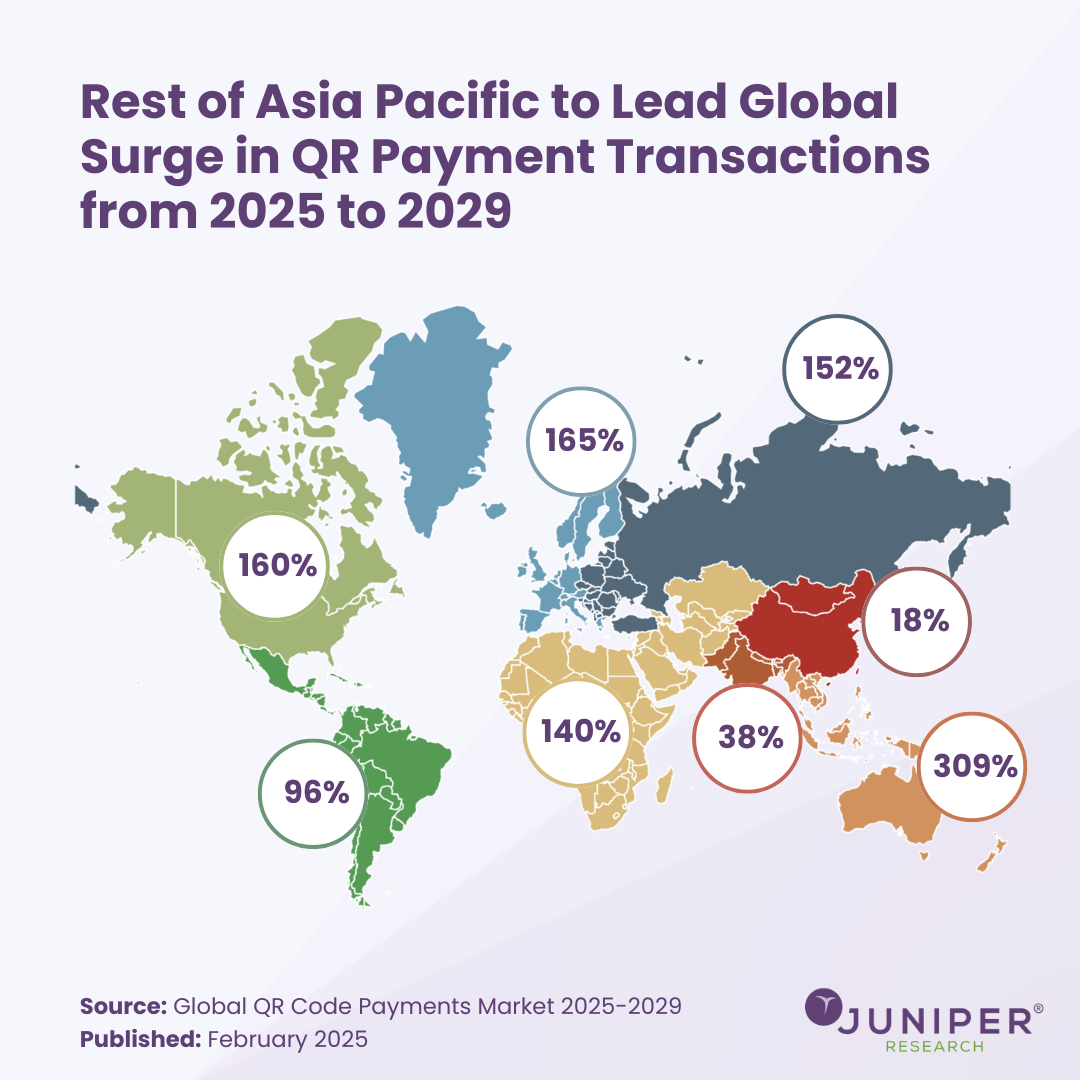 Rest of Asia Pacific to Lead Global Surge in QR Payment Transactions from 2025 to 2029

152%

165%

160%

18%

140%

38%

309%

96%

**Source:** Global QR Code Payments Market 2025-2029
**Published:** February 2025

JUNIPER®
RESEARCH