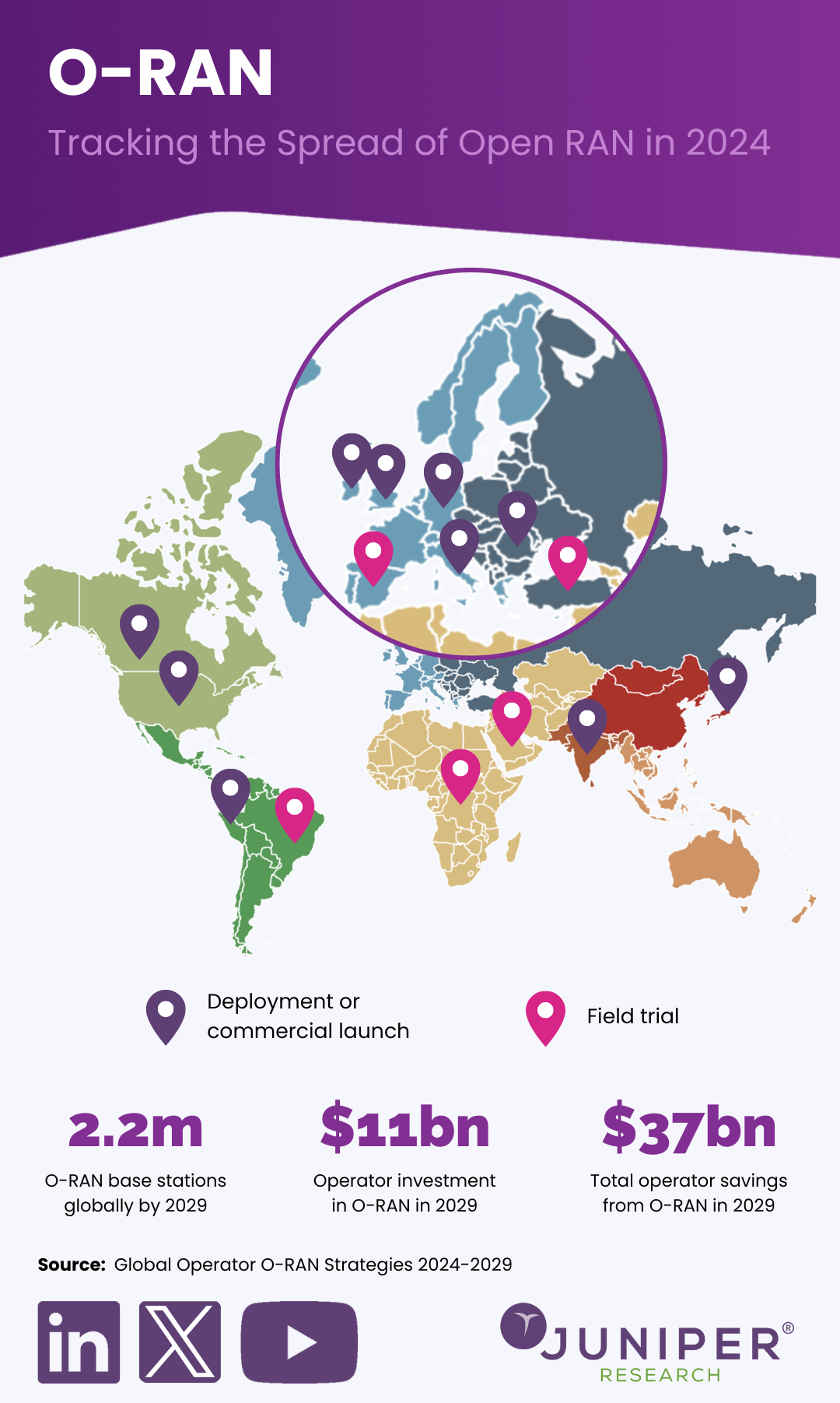 O-RAN

Tracking the Spread of Open RAN in 2024

Deployment or commercial launch

Field trial

2.2m
O-RAN base stations globally by 2029

$11bn
Operator investment in O-RAN in 2029

$37bn
Total operator savings from O-RAN in 2029

Source: Global Operator O-RAN Strategies 2024-2029

in

JUNIPER®
RESEARCH