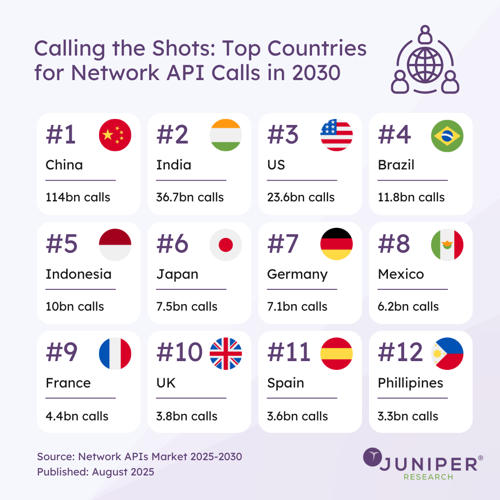 Calling the Shots: Top Countries for Network API Calls in 2030

#1
China
114bn calls

#2
India
36.7bn calls

#3
US
23.6bn calls

#4
Brazil
11.8bn calls

#5
Indonesia
10bn calls

#6
Japan
7.5bn calls

#7
Germany
7.1bn calls

#8
Mexico
6.2bn calls

#9
France
4.4bn calls

#10
UK
3.8bn calls

#11
Spain
3.6bn calls

#12
Phillipines
3.3bn calls

Source: Network APIs Market 2025-2030
Published: August 2025

JUNIPER®
RESEARCH