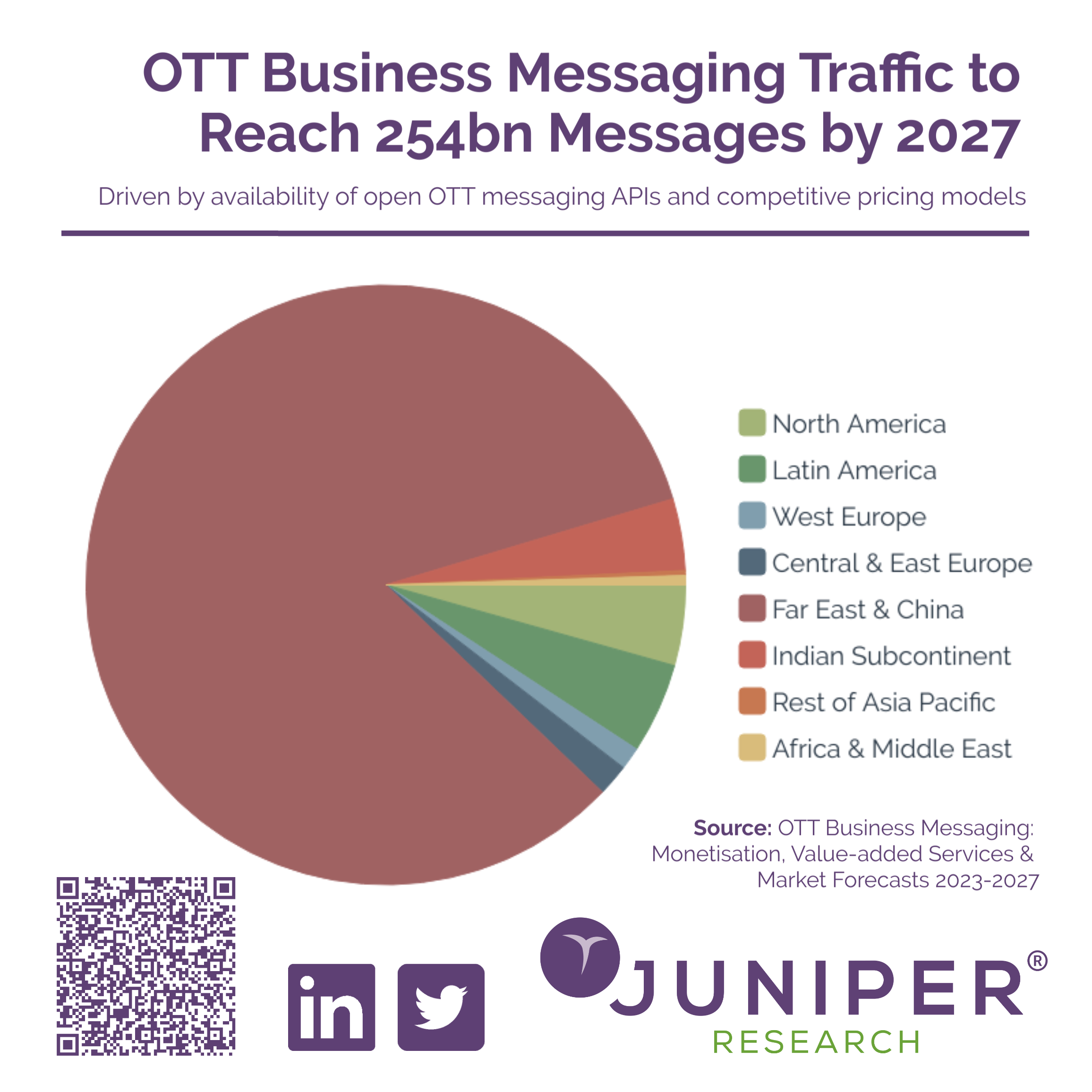 OTT Business Messaging Traffic to Reach 254bn Messages by 2027

Driven by availability of open OTT messaging APIs and competitive pricing models

North America
Latin America
West Europe
Central & East Europe
Far East & China
Indian Subcontinent
Rest of Asia Pacific
Africa & Middle East

Source: OTT Business Messaging: Monetisation, Value-added Services & Market Forecasts 2023-2027

in

JUNIPER®
RESEARCH