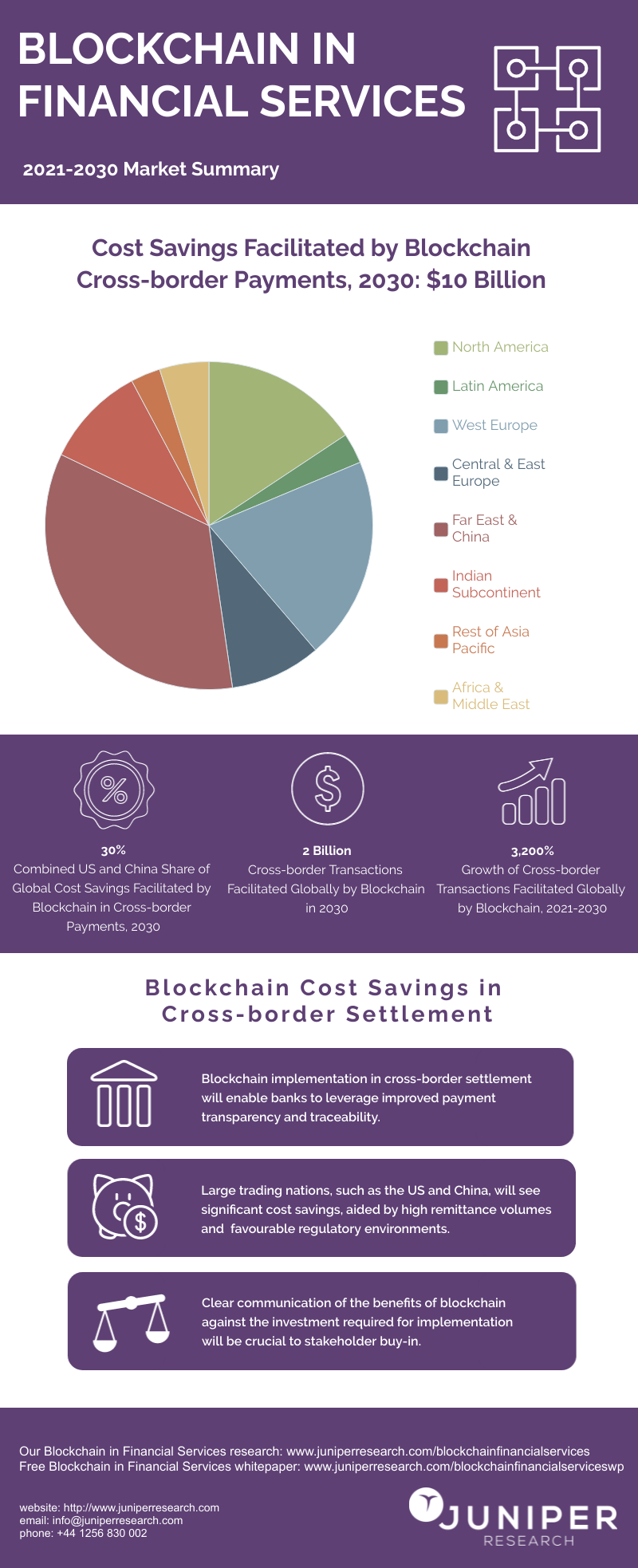 BLOCKCHAIN IN FINANCIAL SERVICES

2021-2030 Market Summary

Cost Savings Facilitated by Blockchain Cross-border Payments, 2030: $10 Billion

North America
Latin America
West Europe
Central & East Europe
Far East & China
Indian Subcontinent
Rest of Asia Pacific
Africa & Middle East

30%
Combined US and China Share of Global Cost Savings Facilitated by Blockchain in Cross-border Payments, 2030

2 Billion
Cross-border Transactions Facilitated Globally by Blockchain in 2030

3,200%
Growth of Cross-border Transactions Facilitated Globally by Blockchain, 2021-2030

Blockchain Cost Savings in Cross-border Settlement

Blockchain implementation in cross-border settlement will enable banks to leverage improved payment transparency and traceability.

Large trading nations, such as the US and China, will see significant cost savings, aided by high remittance volumes and favourable regulatory environments.

Clear communication of the benefits of blockchain against the investment required for implementation will be crucial to stakeholder buy-in.

Our Blockchain in Financial Services research: www.juniperresearch.com/blockchainfinancialservices
Free Blockchain in Financial Services whitepaper: www.juniperresearch.com/blockchainfinancialserviceswp

website: http://www.juniperresearch.com
email: info@juniperresearch.com
phone: +44 1256 830 002

JUNIPER RESEARCH