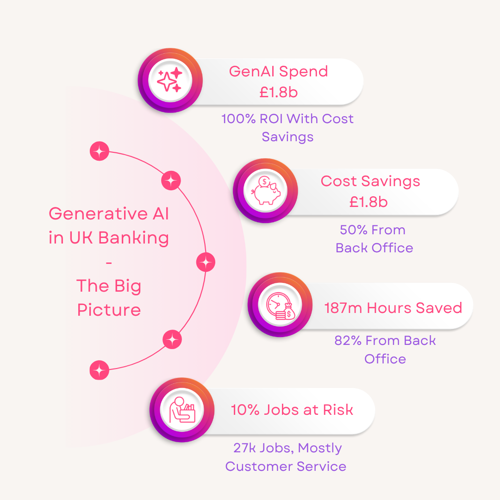 Generative AI in UK Banking - The Big Picture

GenAI Spend £1.8b

100% ROI With Cost Savings

Cost Savings £1.8b

50% From Back Office

187m Hours Saved

82% From Back Office

10% Jobs at Risk

27k Jobs, Mostly Customer Service