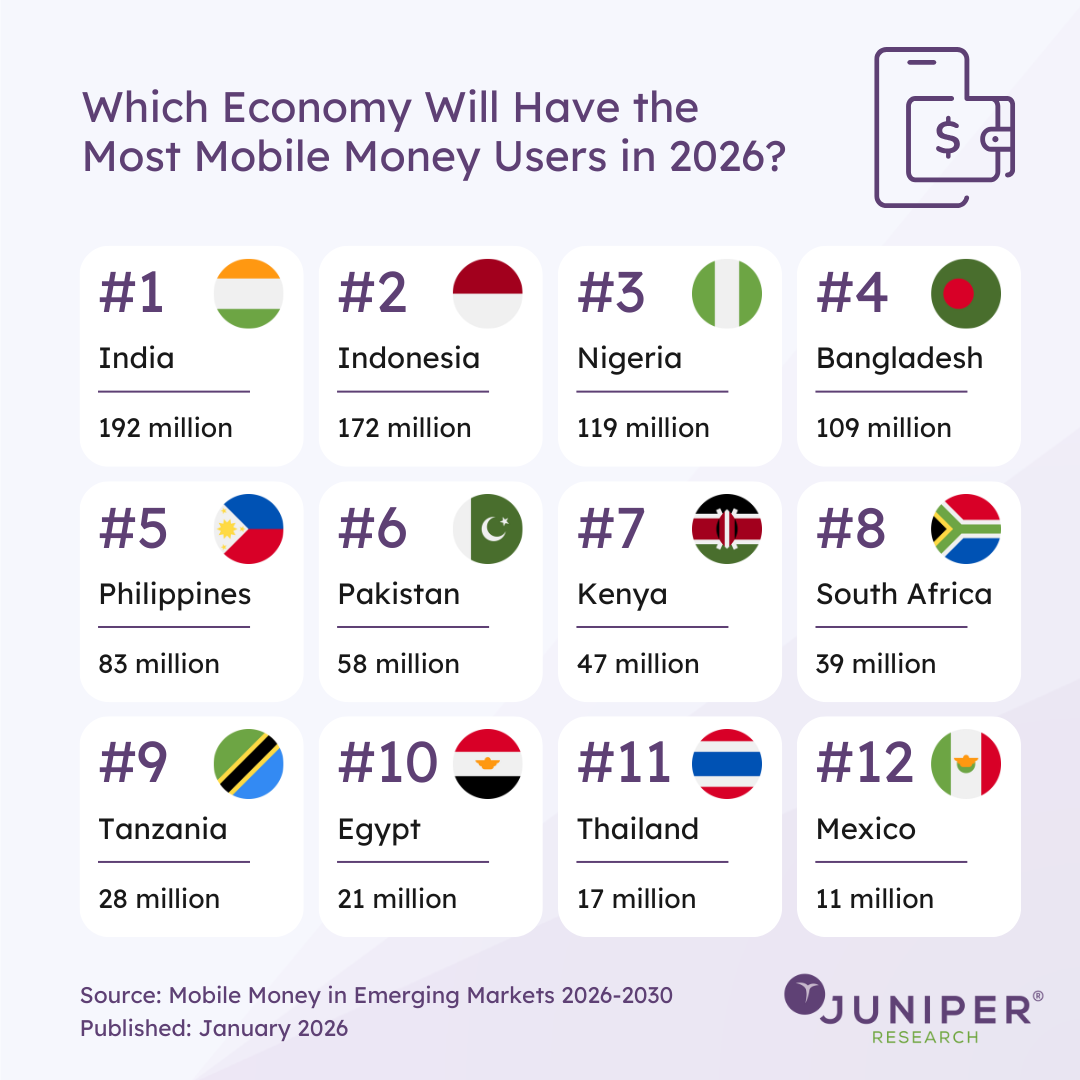 Which Economy Will Have the Most Mobile Money Users in 2026?

$

#1
India
192 million

#2
Indonesia
172 million

#3
Nigeria
119 million

#4
Bangladesh
109 million

#5
Philippines
83 million

#6
Pakistan
58 million

#7
Kenya
47 million

#8
South Africa
39 million

#9
Tanzania
28 million

#10
Egypt
21 million

#11
Thailand
17 million

#12
Mexico
11 million

Source: Mobile Money in Emerging Markets 2026-2030
Published: January 2026

JUNIPER® RESEARCH