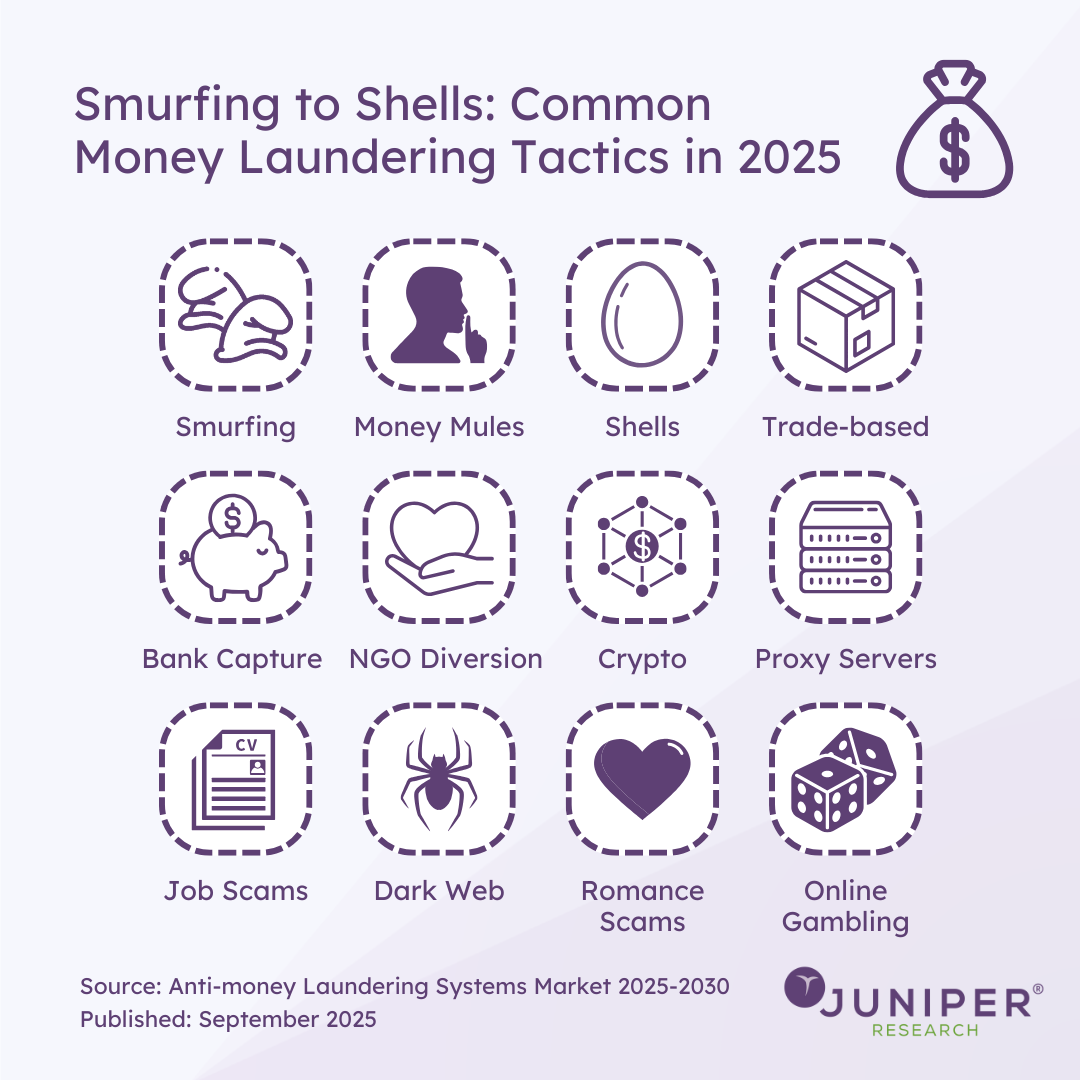 Smurfing to Shells: Common Money Laundering Tactics in 2025

$

Smurfing

Money Mules

Shells

Trade-based

$

Bank Capture

NGO Diversion

$

Crypto

Proxy Servers

CV

Job Scams

Dark Web

Romance Scams

Online Gambling

Source: Anti-money Laundering Systems Market 2025-2030
Published: September 2025

JUNIPER®
RESEARCH