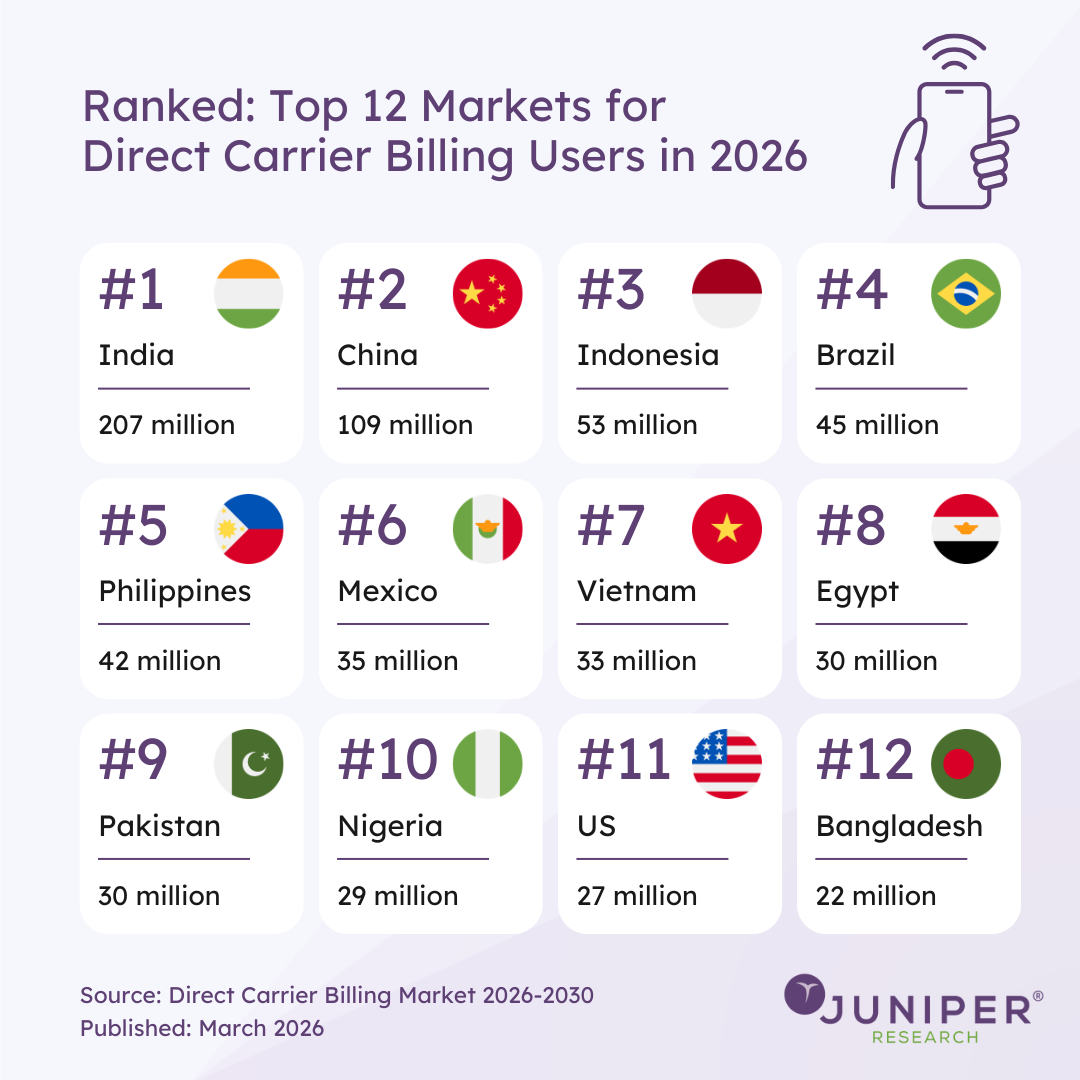 Ranked: Top 12 Markets for Direct Carrier Billing Users in 2026

#1
India
207 million

#2
China
109 million

#3
Indonesia
53 million

#4
Brazil
45 million

#5
Philippines
42 million

#6
Mexico
35 million

#7
Vietnam
33 million

#8
Egypt
30 million

#9
Pakistan
30 million

#10
Nigeria
29 million

#11
US
27 million

#12
Bangladesh
22 million

Source: Direct Carrier Billing Market 2026-2030
Published: March 2026

JUNIPER® RESEARCH