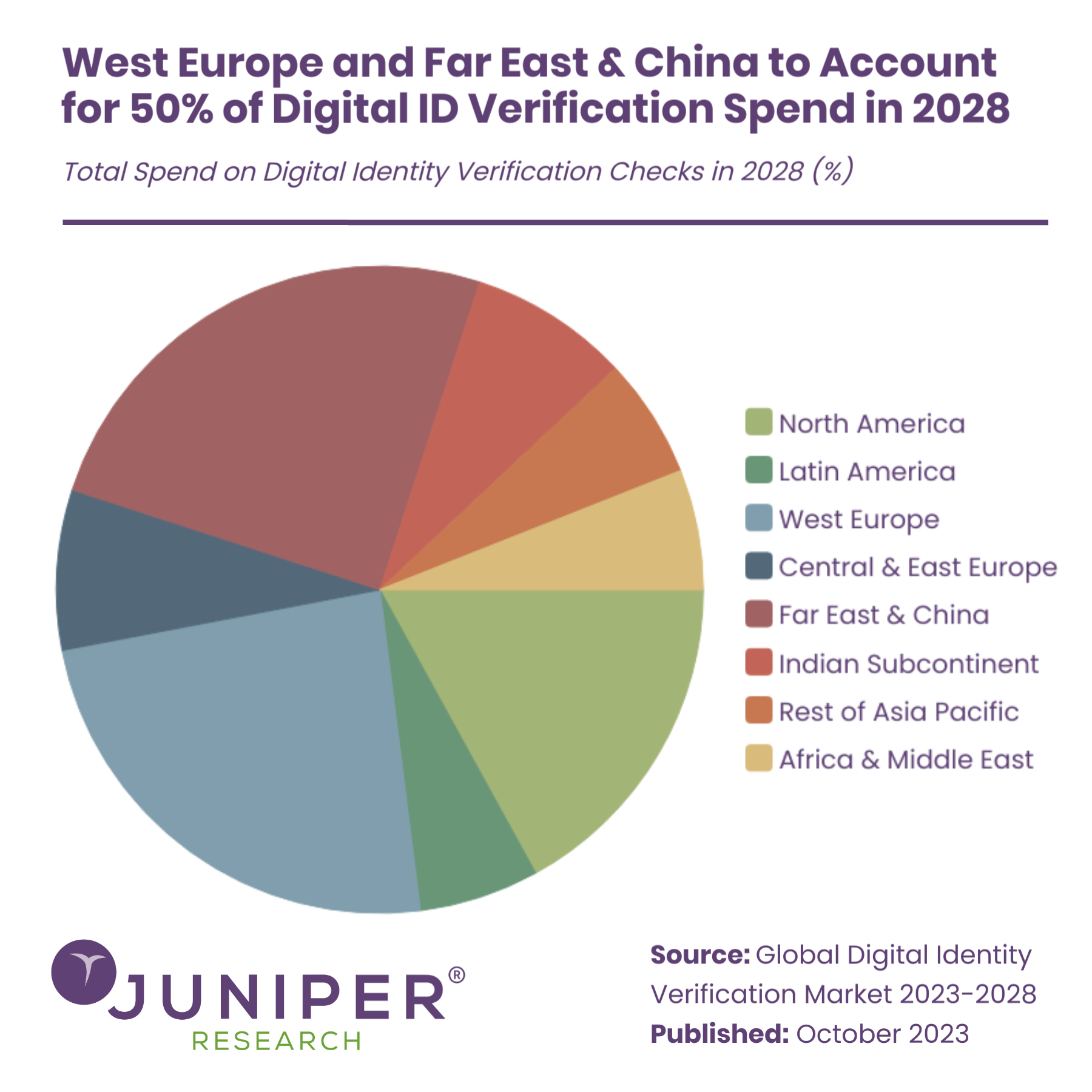 West Europe and Far East & China to Account for 50% of Digital ID Verification Spend in 2028

Total Spend on Digital Identity Verification Checks in 2028 (%)

North America
Latin America
West Europe
Central & East Europe
Far East & China
Indian Subcontinent
Rest of Asia Pacific
Africa & Middle East

JUNIPER®
RESEARCH

Source: Global Digital Identity Verification Market 2023-2028
Published: October 2023