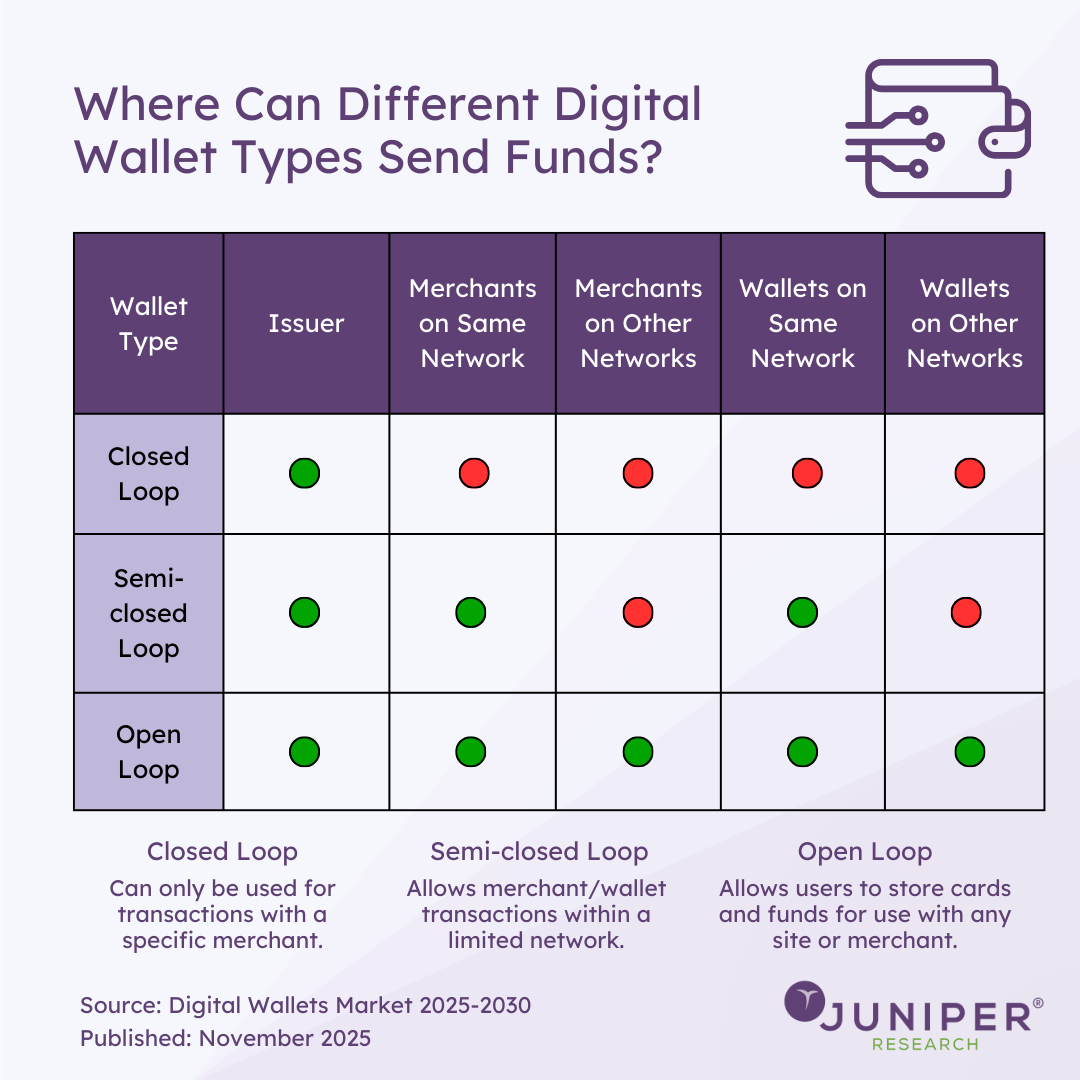 Where Can Different Digital Wallet Types Send Funds?

| Wallet Type | Issuer | Merchants on Same Network | Merchants on Other Networks | Wallets on Same Network | Wallets on Other Networks |
|---|---|---|---|---|---|
| Closed Loop | | | | | |
| Semi-closed Loop | | | | | |
| Open Loop | | | | | |

Closed Loop
Can only be used for transactions with a specific merchant.

Semi-closed Loop
Allows merchant/wallet transactions within a limited network.

Open Loop
Allows users to store cards and funds for use with any site or merchant.

Source: Digital Wallets Market 2025-2030
Published: November 2025

JUNIPER® RESEARCH