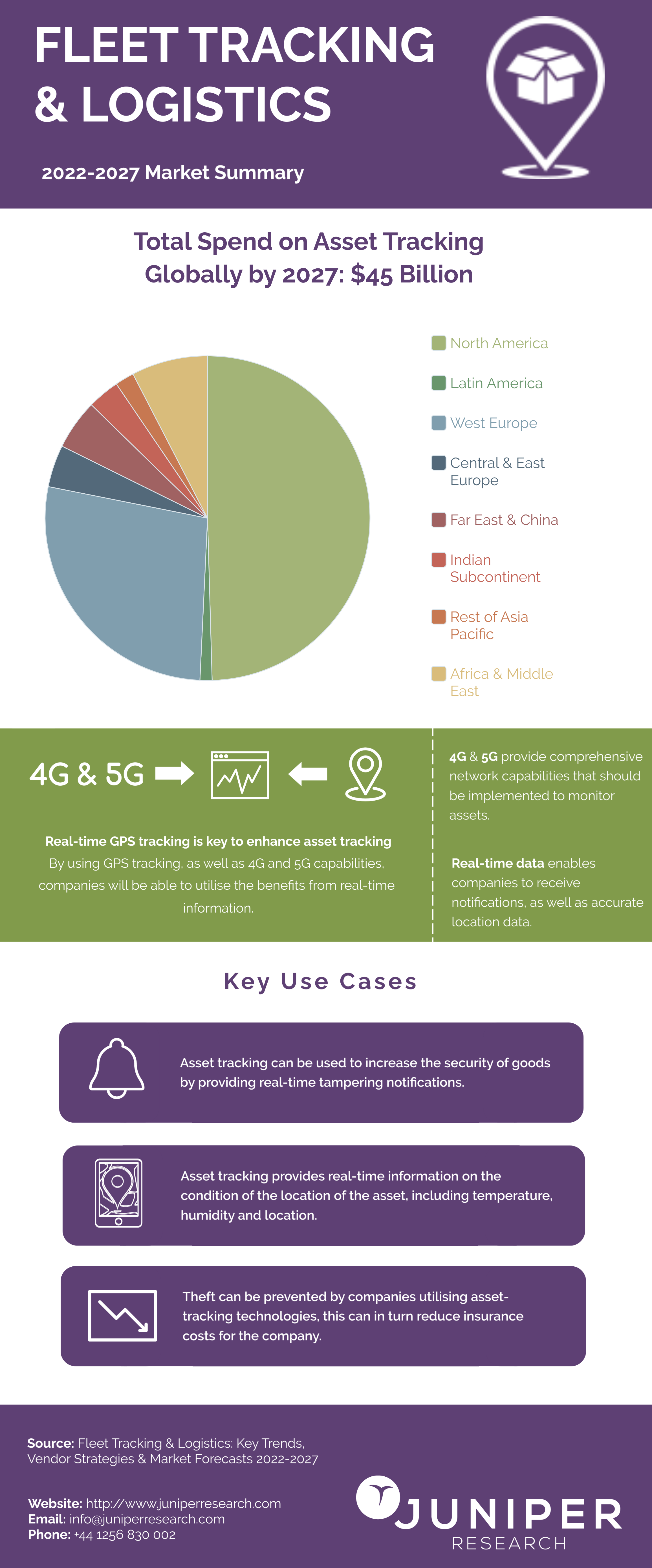 FLEET TRACKING & LOGISTICS

2022-2027 Market Summary

Total Spend on Asset Tracking Globally by 2027: $45 Billion

North America
Latin America
West Europe
Central & East Europe
Far East & China
Indian Subcontinent
Rest of Asia Pacific
Africa & Middle East

4G & 5G

Real-time GPS tracking is key to enhance asset tracking
By using GPS tracking, as well as 4G and 5G capabilities, companies will be able to utilise the benefits from real-time information.

4G & 5G provide comprehensive network capabilities that should be implemented to monitor assets.

Real-time data enables companies to receive notifications, as well as accurate location data.

Key Use Cases

Asset tracking can be used to increase the security of goods by providing real-time tampering notifications.

Asset tracking provides real-time information on the condition of the location of the asset, including temperature, humidity and location.

Theft can be prevented by companies utilising asset-tracking technologies, this can in turn reduce insurance costs for the company.

Source: Fleet Tracking & Logistics: Key Trends, Vendor Strategies & Market Forecasts 2022-2027

Website: http://www.juniperresearch.com
Email: info@juniperresearch.com
Phone: +44 1256 830 002

JUNIPER RESEARCH