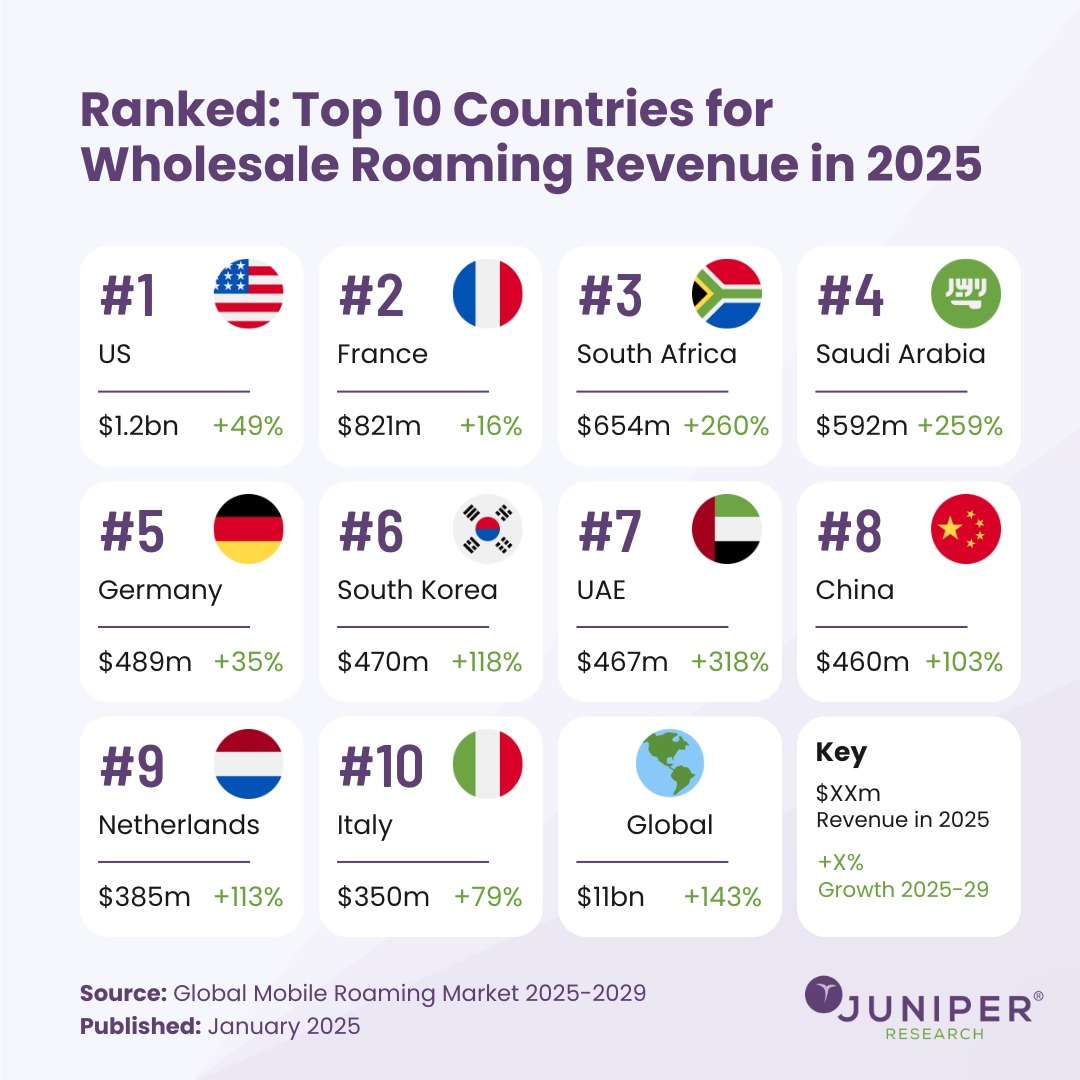 Ranked: Top 10 Countries for Wholesale Roaming Revenue in 2025

#1
US
$1.2bn +49%

#2
France
$821m +16%

#3
South Africa
$654m +260%

#4
Saudi Arabia
$592m +259%

#5
Germany
$489m +35%

#6
South Korea
$470m +118%

#7
UAE
$467m +318%

#8
China
$460m +103%

#9
Netherlands
$385m +113%

#10
Italy
$350m +79%

Global
$11bn +143%

Key
$XXm
Revenue in 2025
+X%
Growth 2025-29

Source: Global Mobile Roaming Market 2025-2029
Published: January 2025

JUNIPER® RESEARCH