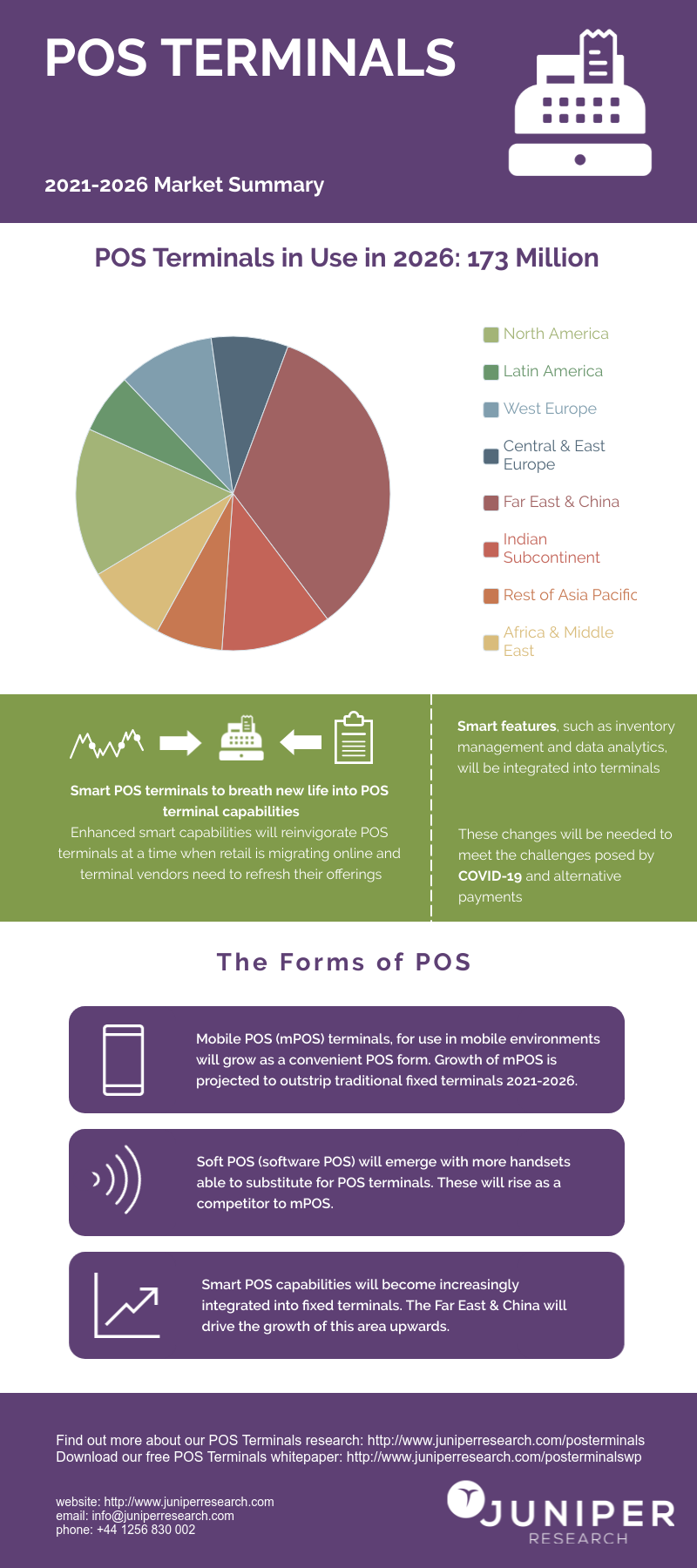 POS TERMINALS

2021-2026 Market Summary

POS Terminals in Use in 2026: 173 Million

North America
Latin America
West Europe
Central & East Europe
Far East & China
Indian Subcontinent
Rest of Asia Pacific
Africa & Middle East

Smart POS terminals to breath new life into POS terminal capabilities
Enhanced smart capabilities will reinvigorate POS terminals at a time when retail is migrating online and terminal vendors need to refresh their offerings

Smart features, such as inventory management and data analytics, will be integrated into terminals

These changes will be needed to meet the challenges posed by COVID-19 and alternative payments

The Forms of POS

Mobile POS (mPOS) terminals, for use in mobile environments will grow as a convenient POS form. Growth of mPOS is projected to outstrip traditional fixed terminals 2021-2026.

Soft POS (software POS) will emerge with more handsets able to substitute for POS terminals. These will rise as a competitor to mPOS.

Smart POS capabilities will become increasingly integrated into fixed terminals. The Far East & China will drive the growth of this area upwards.

Find out more about our POS Terminals research: http://www.juniperresearch.com/posterminals
Download our free POS Terminals whitepaper: http://www.juniperresearch.com/posterminalswp

website: http://www.juniperresearch.com
email: info@juniperresearch.com
phone: +44 1256 830 002

JUNIPER
RESEARCH