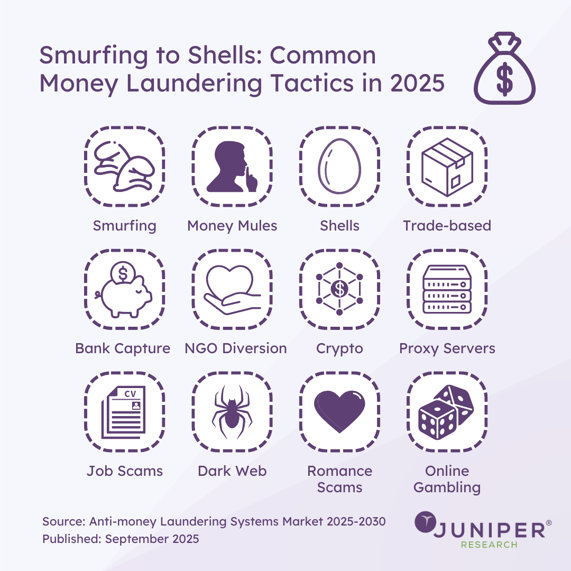 Smurfing to Shells: Common Money Laundering Tactics in 2025

$

Smurfing

Money Mules

Shells

Trade-based

$

Bank Capture

NGO Diversion

$

Crypto

Proxy Servers

CV

Job Scams

Dark Web

Romance Scams

Online Gambling

Source: Anti-money Laundering Systems Market 2025-2030
Published: September 2025

JUNIPER®
RESEARCH